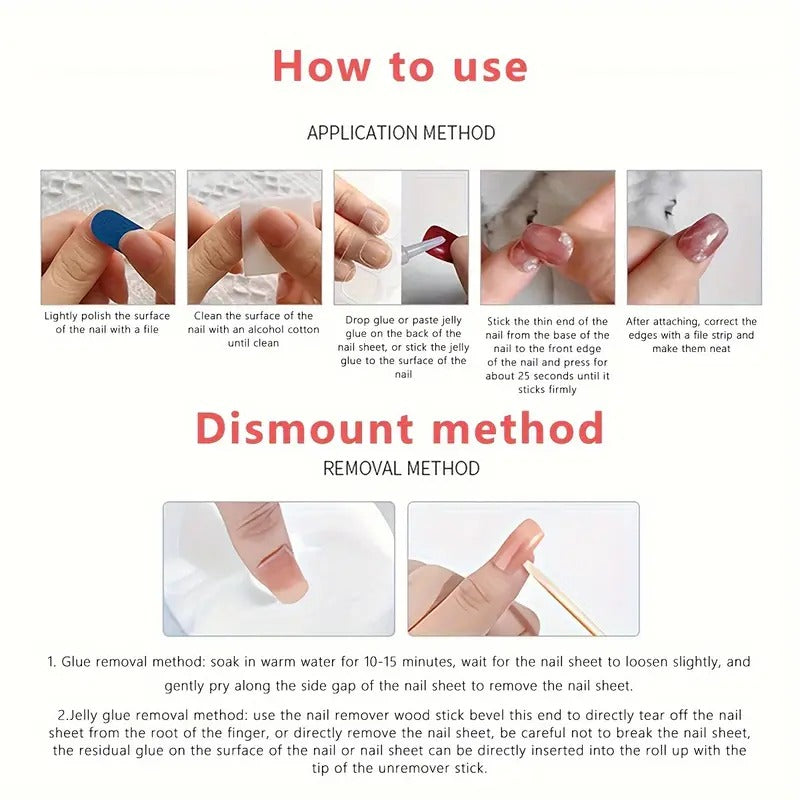 How to use

APPLICATION METHOD

Lightly polish the surface of the nail with a file

Clean the surface of the nail with an alcohol cotton until clean

Drop glue or paste jelly glue on the back of the nail sheet, or stick the jelly glue to the surface of the nail

Stick the thin end of the nail from the base of the nail to the front edge of the nail and press for about 25 seconds until it sticks firmly

After attaching, correct the edges with a file strip and make them neat

Dismount method

REMOVAL METHOD

1. Glue removal method: soak in warm water for 10-15 minutes, wait for the nail sheet to loosen slightly, and gently pry along the side gap of the nail sheet to remove the nail sheet.

2.Jelly glue removal method: use the nail remover wood stick bevel this end to directly tear off the nail sheet from the root of the finger, or directly remove the nail sheet, be careful not to break the nail sheet, the residual glue on the surface of the nail or nail sheet can be directly inserted into the roll up with the tip of the unremover stick.