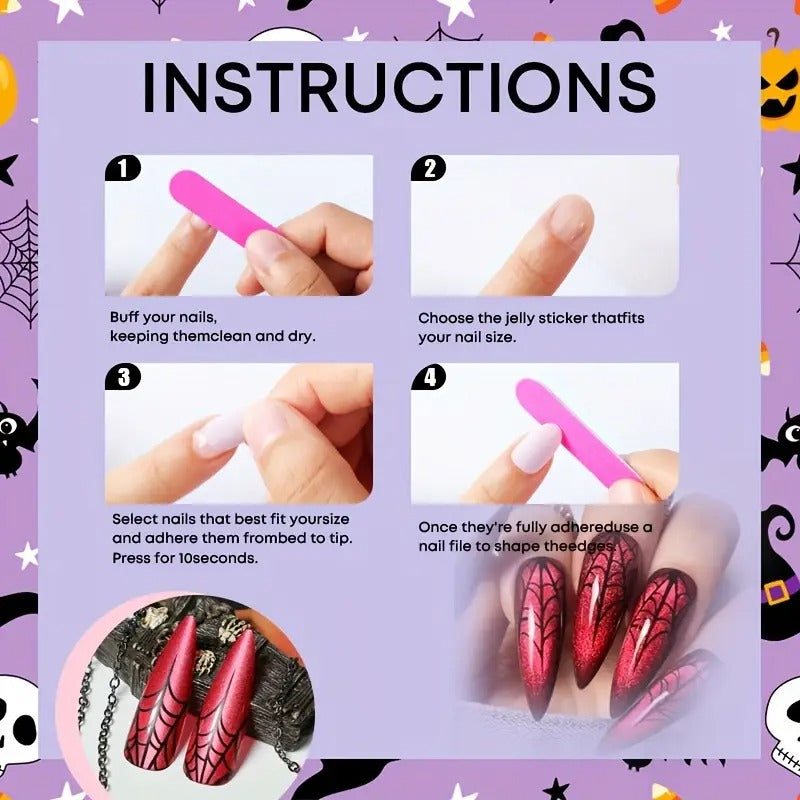 INSTRUCTIONS

1

Buff your nails, keeping themclean and dry.

2

Choose the jelly sticker thatfits your nail size.

3

Select nails that best fit yoursize and adhere them frombed to tip. Press for 10seconds.

4

Once they're fully adhereduse a nail file to shape theedges.